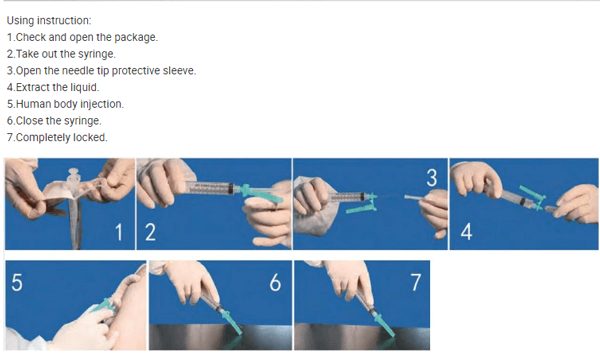 Using instruction:
1.Check and open the package.
2.Take out the syringe.
3.Open the needle tip protective sleeve.
4.Extract the liquid.
5.Human body injection.
6.Close the syringe.
7.Completely locked.

1 2 3 4

5 6 7